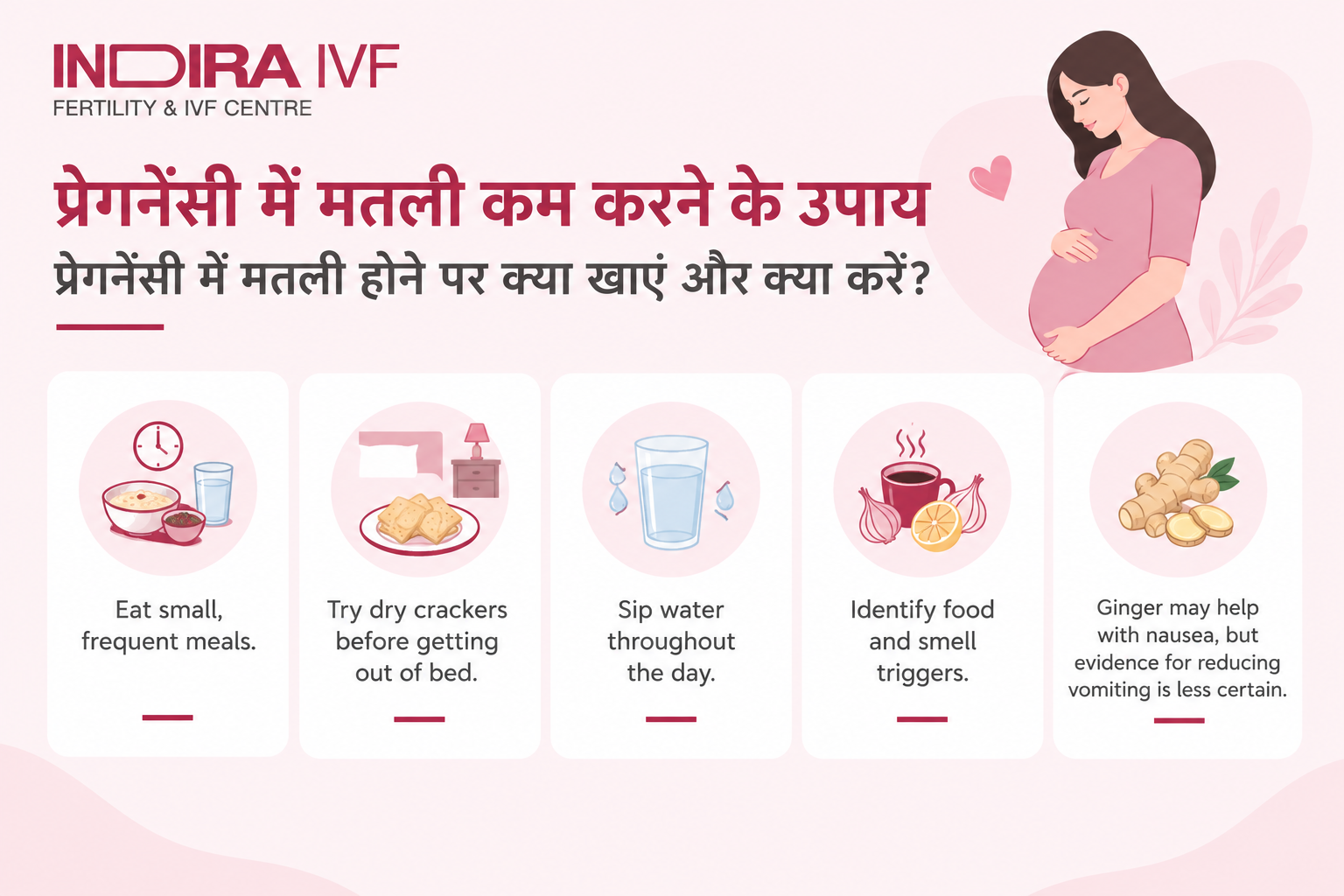 INDIRA IVF
FERTILITY & IVF CENTRE

प्रेगनेंसी में मतली कम करने के उपाय
प्रेगनेंसी में मतली होने पर क्या खाएं और क्या करें?

Eat small, frequent meals.

Try dry crackers before getting out of bed.

Sip water throughout the day.

Identify food and smell triggers.

Ginger may help with nausea, but evidence for reducing vomiting is less certain.